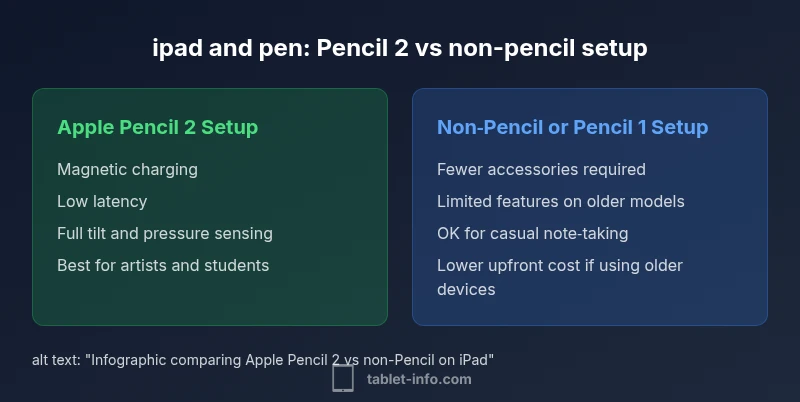 ipad and pen: Pencil 2 vs non-pencil setup

Apple Pencil 2 Setup

Magnetic charging

Low latency

Full tilt and pressure sensing

Best for artists and students

Non-Pencil or Pencil 1 Setup

Fewer accessories required

Limited features on older models

OK for casual note-taking

Lower upfront cost if using older devices

alt text: "Infographic comparing Apple Pencil 2 vs non-Pencil on iPad"

tablet-info.com