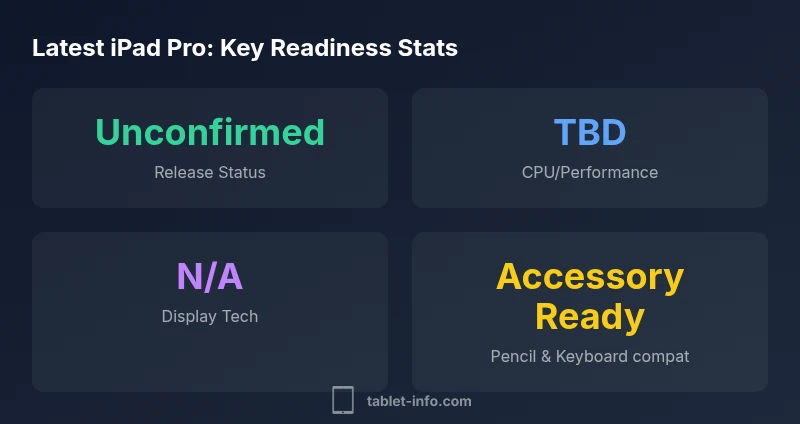 Latest iPad Pro: Key Readiness Stats

Unconfirmed
Release Status

TBD
CPU/Performance

N/A
Display Tech

Accessory Ready
Pencil & Keyboard compat

tablet-info.com